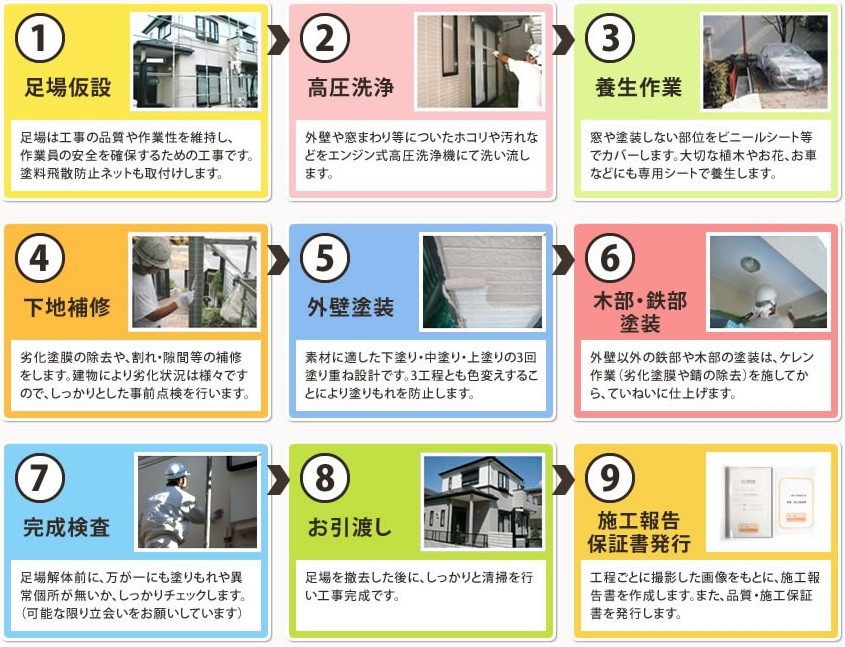 1
足場仮設
足場は工事の品質や作業性を維持し、作業員の安全を確保するための工事です。塗料飛散防止ネットも取付けします。

2
高圧洗浄
外壁や窓まわり等についたホコリや汚れなどをエンジン式高圧洗浄機にて洗い流します。

3
養生作業
窓や塗装しない部位をビニールシート等でカバーします。大切な植木やお花、お車などにも専用シートで養生します。

4
下地補修
劣化塗膜の除去や、割れ・隙間等の補修をします。建物により劣化状況は様々ですので、しっかりとした事前点検を行います。

5
外壁塗装
素材に適した下塗り・中塗り・上塗りの3回塗り重ね設計です。3工程とも色変えすることにより塗りもれを防止します。

6
木部・鉄部塗装
外壁以外の鉄部や木部の塗装は、ケレン作業（劣化塗膜や錆の除去）を施してから、ていねいに仕上げます。

7
完成検査
足場解体前に、万が一にも塗りもれや異常個所が無いか、しっかりチェックします。（可能な限り立会いをお願いしています）

8
お引渡し
足場を撤去した後に、しっかりと清掃を行い工事完成です。

9
施工報告保証書発行
工程ごとに撮影した画像をもとに、施工報告書を作成します。また、品質・施工保証書を発行します。